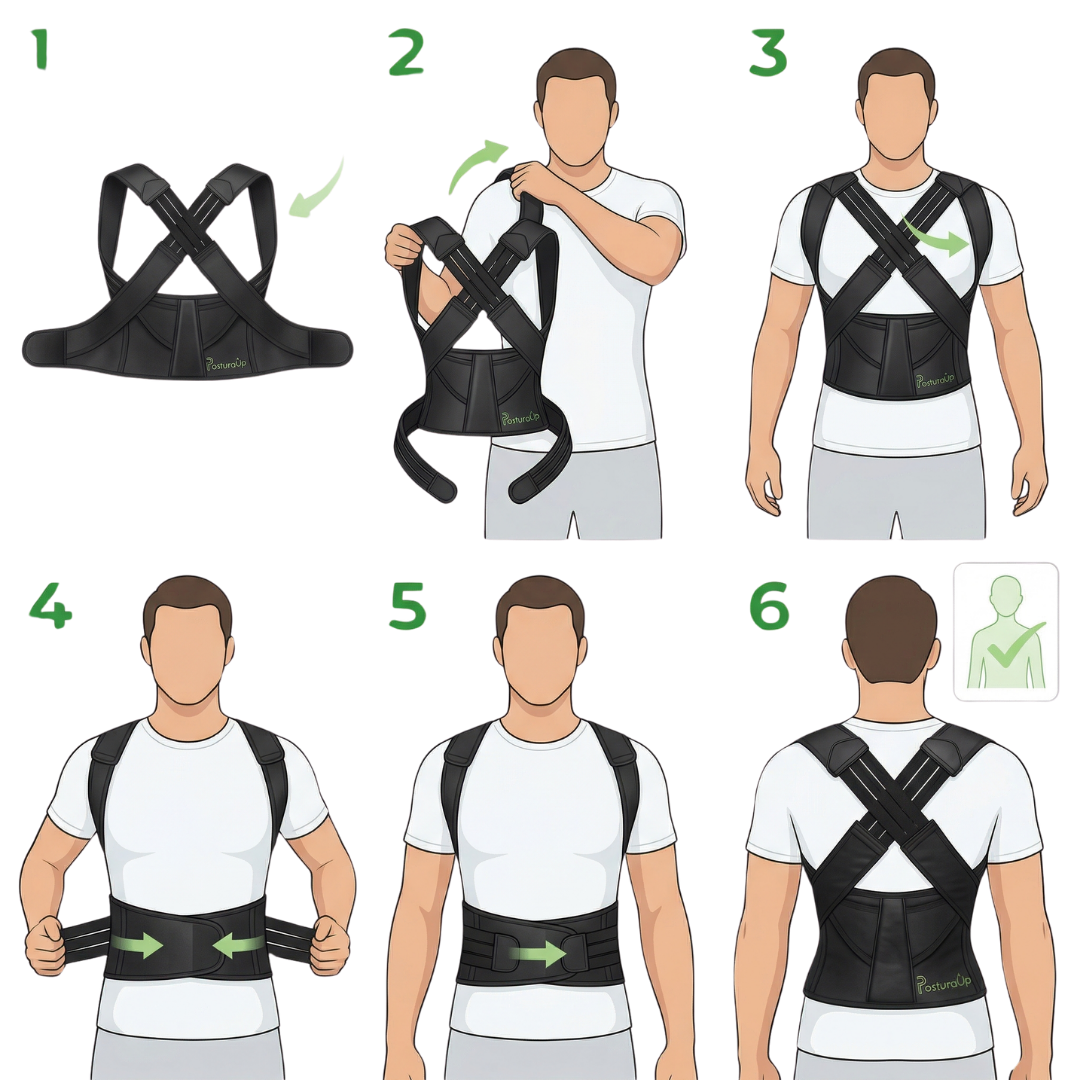 1

PosturaUp

2

PosturaUp

3

PosturaUp

4

5

6

PosturaUp